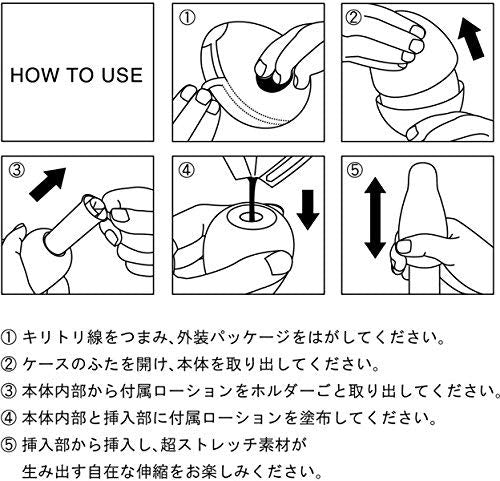 HOW TO USE

①

②

③

④

⑤

① キリトリ線をつまみ、外装パッケージをはがしてください。

② ケースのふたを開け、本体を取り出してください。

③ 本体内部から付属ローションをホルダーごと取り出してください。

④ 本体内部と挿入部に付属ローションを塗布してください。

⑤ 挿入部から挿入し、超ストレッチ素材が生み出す自在な伸縮をお楽しみください。